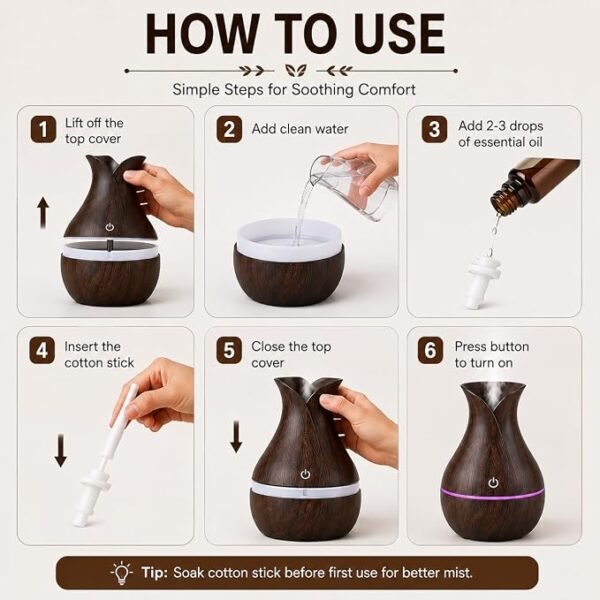 HOW TO USE

Simple Steps for Soothing Comfort

1 Lift off the top cover

2 Add clean water

3 Add 2-3 drops of essential oil

4 Insert the cotton stick

5 Close the top cover

6 Press button to turn on

Tip: Soak cotton stick before first use for better mist.